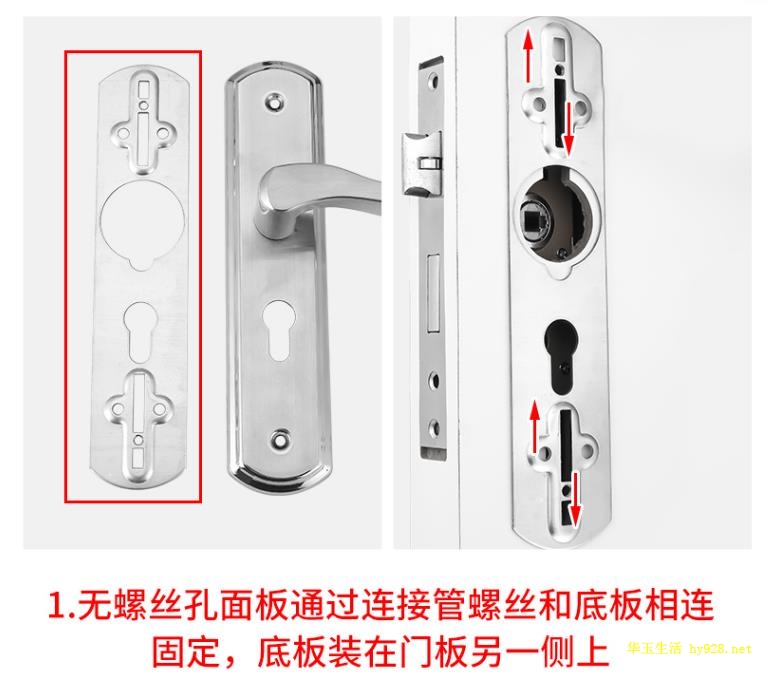 1.无螺丝孔面板通过连接管螺丝和底板相连固定，底板装在门板另一侧上

华玉生活 hy928.net